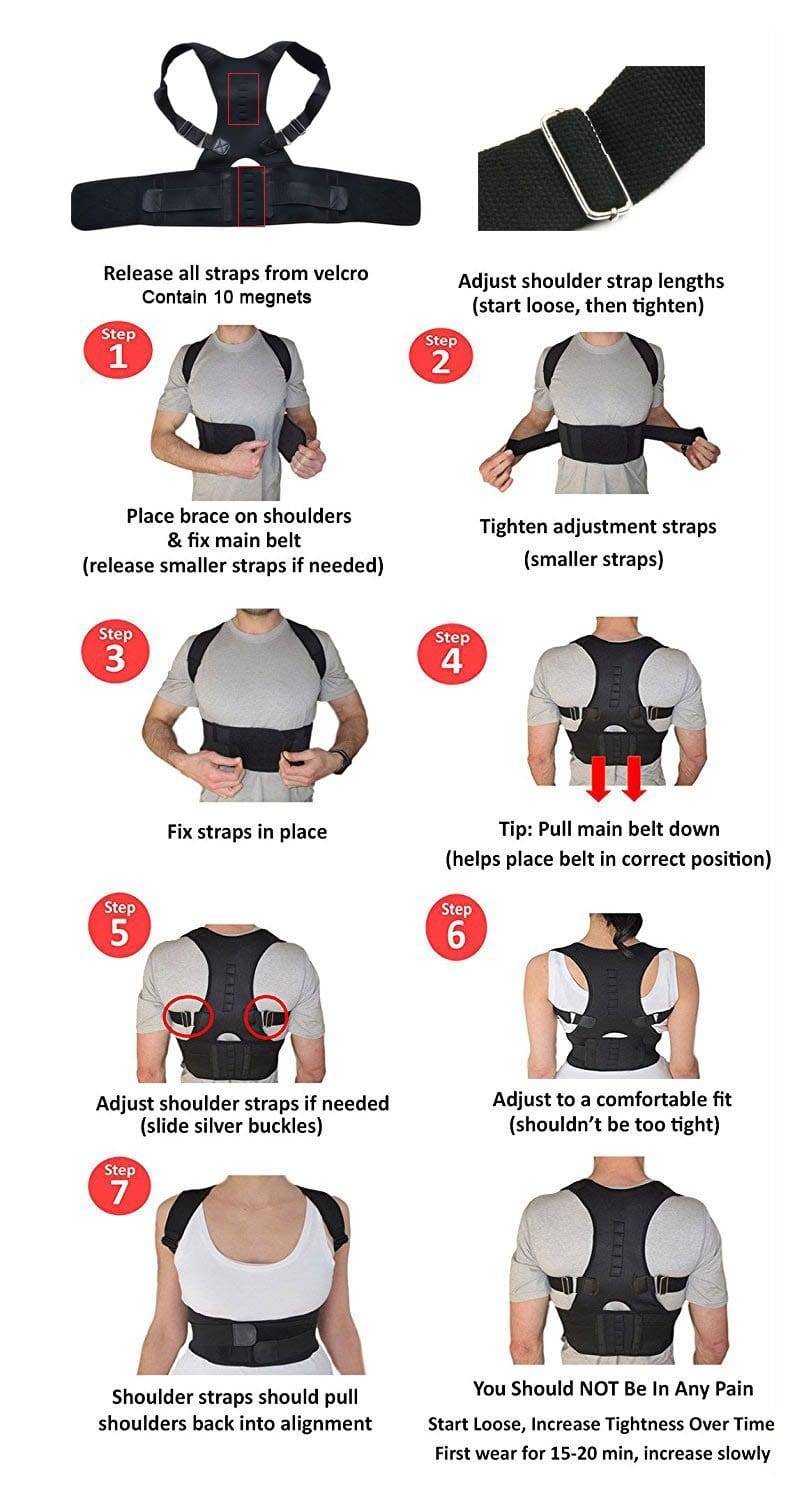 Release all straps from velcro
Contain 10 megnets

Adjust shoulder strap lengths
(start loose, then tighten)

Step 1

Place brace on shoulders & fix main belt (release smaller straps if needed)

Step 2

Tighten adjustment straps (smaller straps)

Step 3

Fix straps in place

Step 4

Tip: Pull main belt down (helps place belt in correct position)

Step 5

Adjust shoulder straps if needed (slide silver buckles)

Step 6

Adjust to a comfortable fit (shouldn't be too tight)

Step 7

Shoulder straps should pull shoulders back into alignment

You Should NOT Be In Any Pain
Start Loose, Increase Tightness Over Time
First wear for 15-20 min, increase slowly